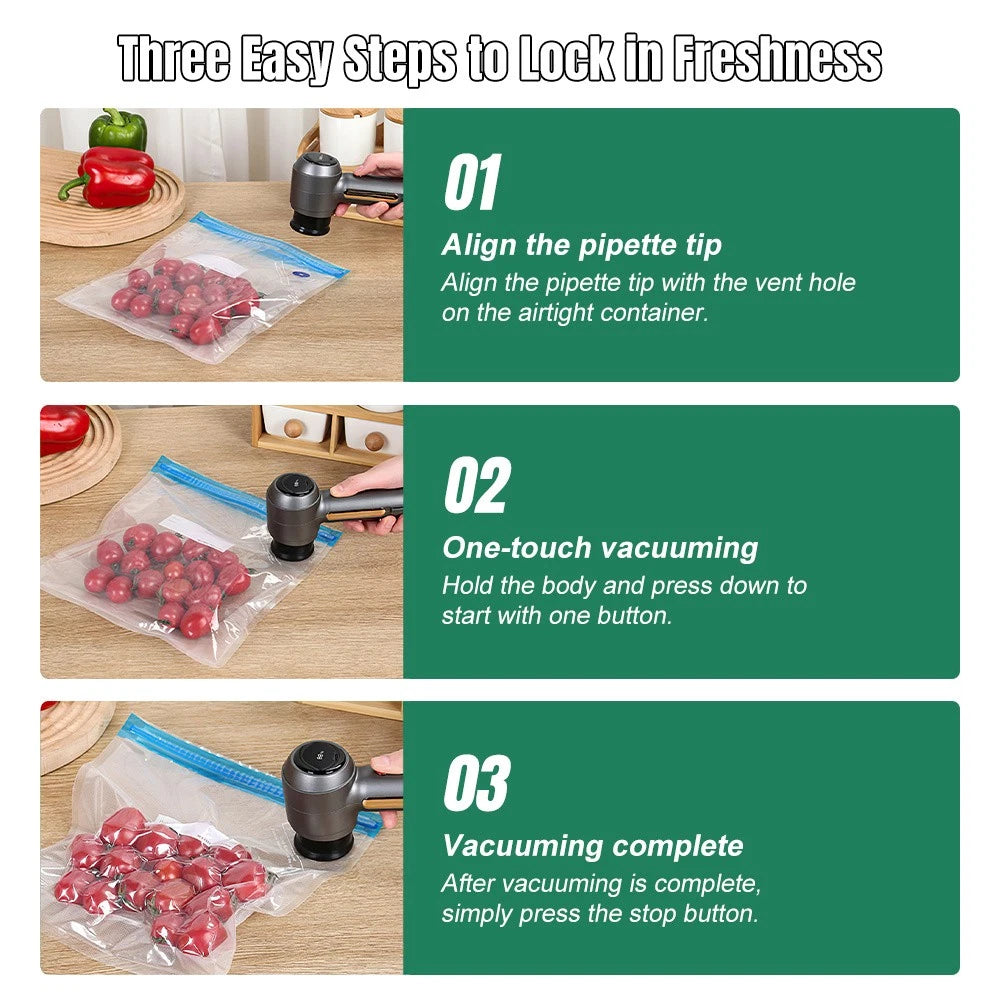 Three Easy Steps to Lock in Freshness

01

Align the pipette tip

Align the pipette tip with the vent hole on the airtight container.

02

One-touch vacuuming

Hold the body and press down to start with one button.

03

Vacuuming complete

After vacuuming is complete, simply press the stop button.