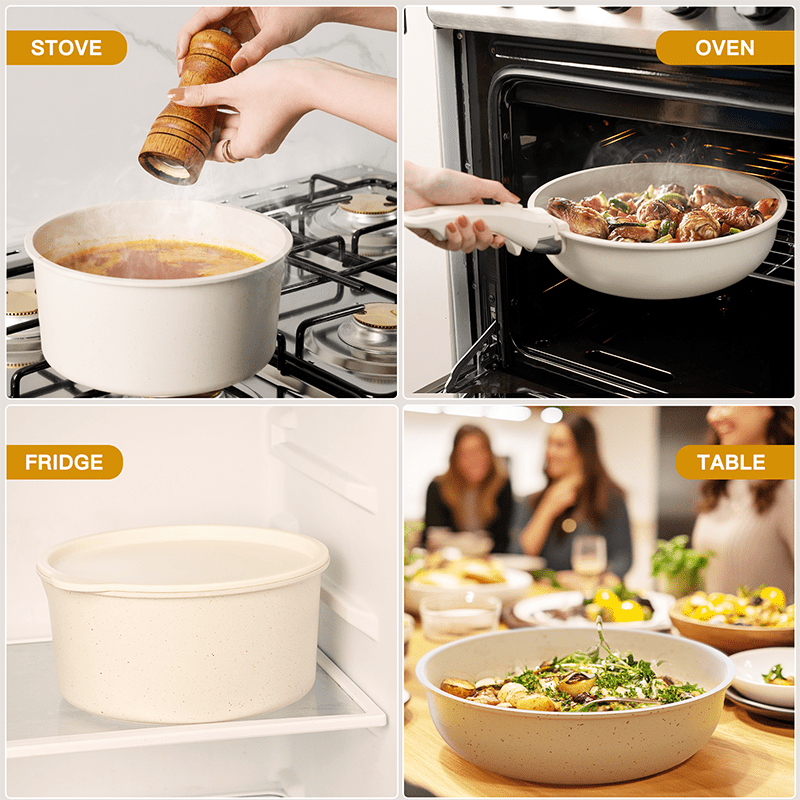 STOVE

OVEN

FRIDGE

TABLE