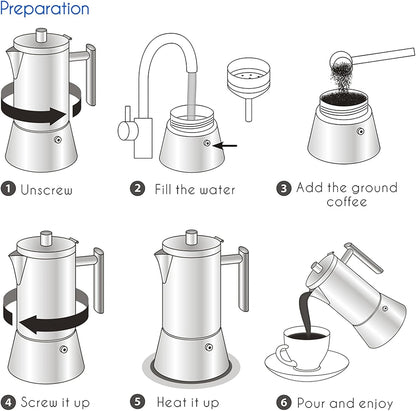 Preparation

1 Unscrew

2 Fill the water

3 Add the ground coffee

4 Screw it up

5 Heat it up

6 Pour and enjoy