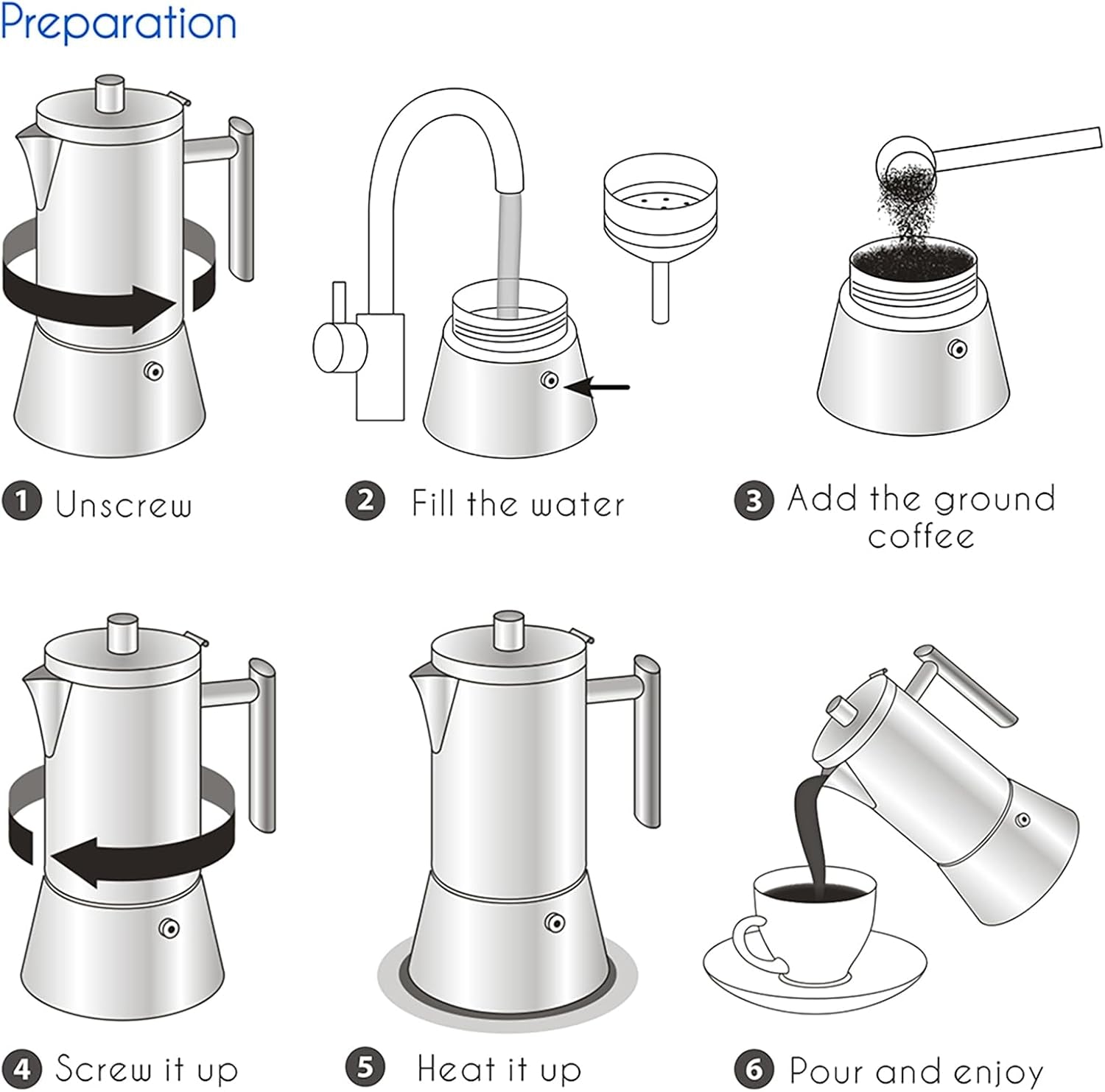 Preparation

1 Unscrew

2 Fill the water

3 Add the ground coffee

4 Screw it up

5 Heat it up

6 Pour and enjoy